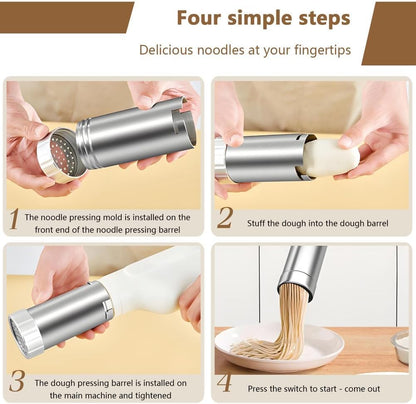 Four simple steps

Delicious noodles at your fingertips

1 The noodle pressing mold is installed on the front end of the noodle pressing barrel

2 Stuff the dough into the dough barrel

3 The dough pressing barrel is installed on the main machine and tightened

4 Press the switch to start - come out