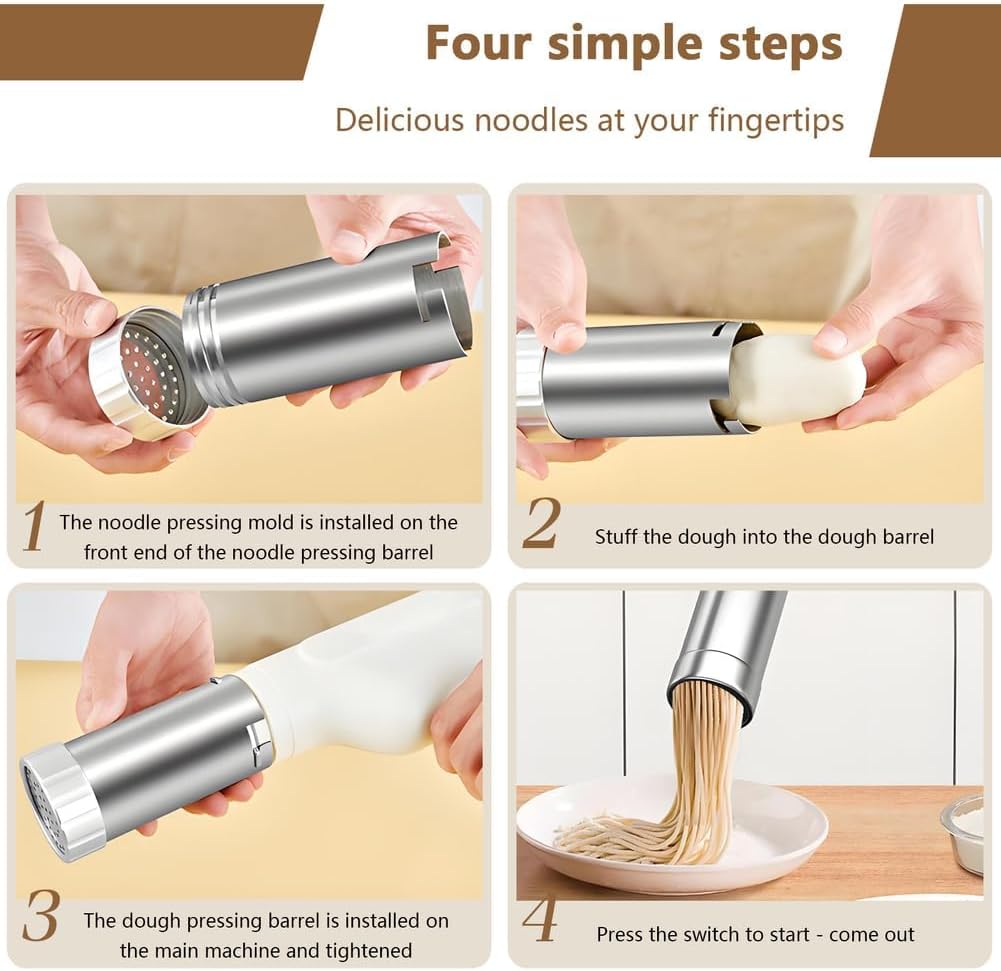 Four simple steps

Delicious noodles at your fingertips

1 The noodle pressing mold is installed on the front end of the noodle pressing barrel

2 Stuff the dough into the dough barrel

3 The dough pressing barrel is installed on the main machine and tightened

4 Press the switch to start - come out